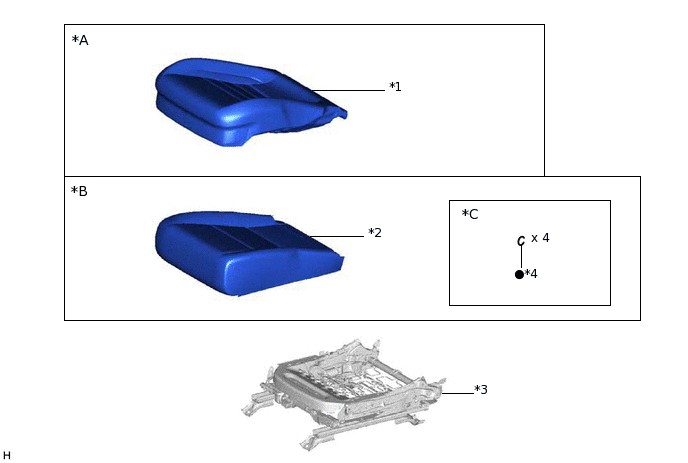 *A
*1
*B
*2
*C
x 4
*4
*3
H