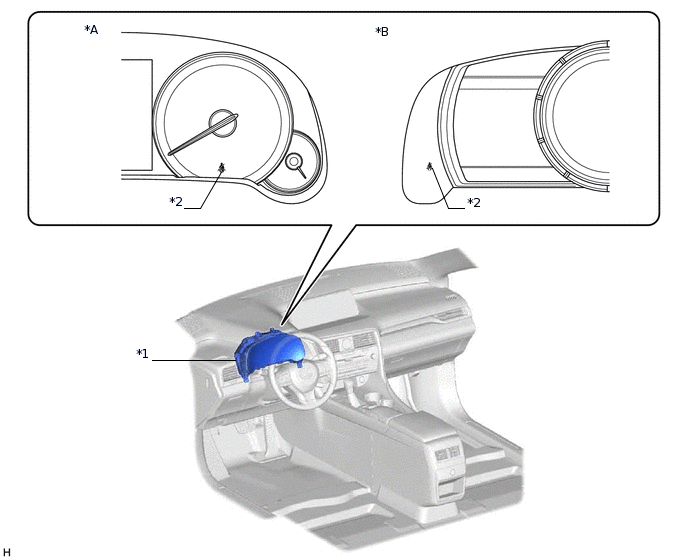 *A

*B

*2

*2

*1

H