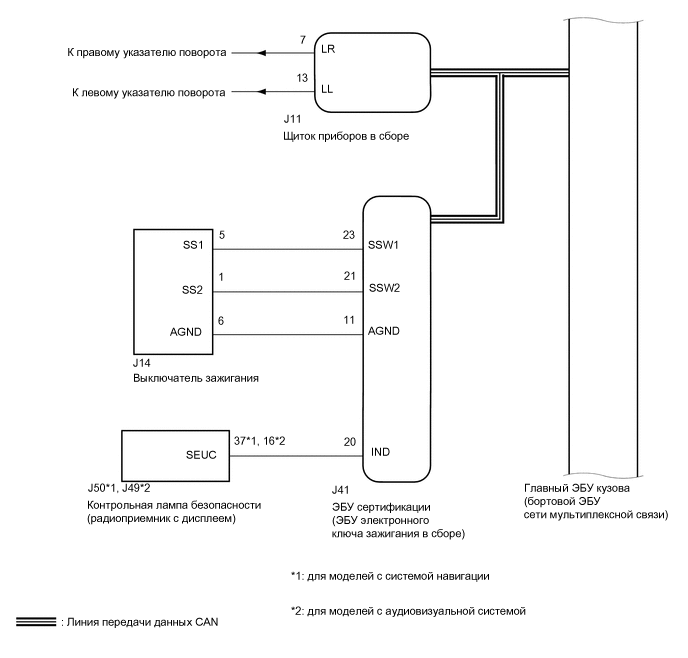 К правому указателю поворота
7
LR

К левому указателю поворота
13
LL

J11
Щиток приборов в сборе

SS1
5
23
SSW1

SS2
1
21
SSW2

AGND
6
11
AGND

J14
Выключатель зажигания

SEUC
37*1, 16*2
20
IND

J50*1, J49*2
Контрольная лампа безопасности (радиоприемник с дисплеем)

J41
ЭБУ сертификации (ЭБУ электронного ключа зажигания в сборе)

Главный ЭБУ кузова (бортовой ЭБУ сети мультиплексной связи)

*1: для моделей с системой навигации

*2: для моделей с аудиовизуальной системой

: Линия передачи данных CAN