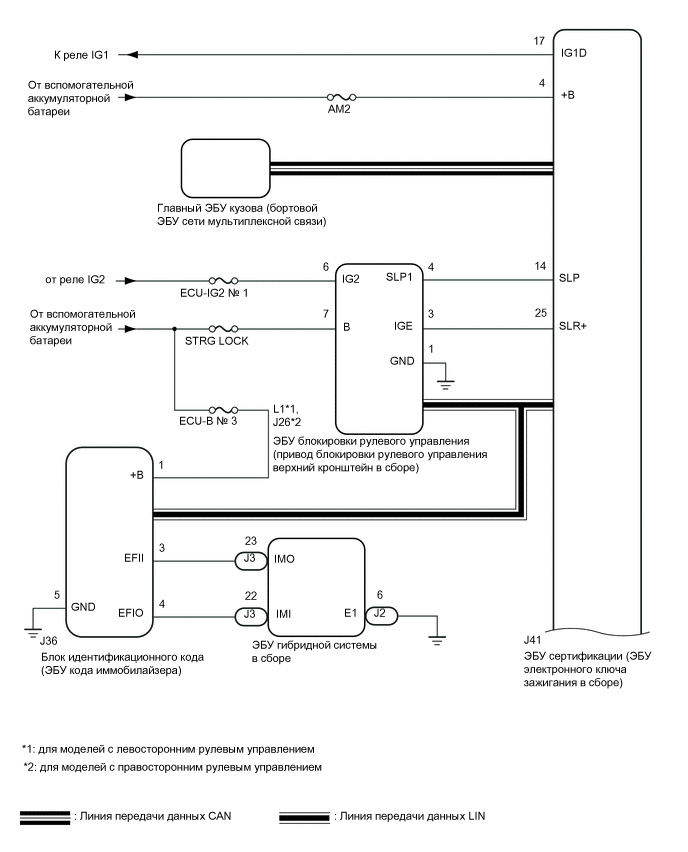 К реле IG1
17
IG1D
От вспомогательной аккумуляторной батареи
AM2
4
+B
Главный ЭБУ кузова (бортовой ЭБУ сети мультиплексной связи)
от реле IG2
ECU-IG2 № 1
6
IG2
SLP1
4
14
SLP
От вспомогательной аккумуляторной батареи
STRG LOCK
7
B
IGE
3
25
SLR+
GND
1
ECU-B № 3
L1*1, J26*2
ЭБУ блокировки рулевого управления (привод блокировки рулевого управления верхний кронштейн в сборе)
+B
1
EFII
3
23
J3
IMO
5
GND
EFIO
4
22
J3
IMI
E1
6
J2
J36
Блок идентификационного кода (ЭБУ кода иммобилайзера)
ЭБУ гибридной системы в сборе
J41
ЭБУ сертификации (ЭБУ электронного ключа зажигания в сборе)

*1: для моделей с левосторонним рулевым управлением
*2: для моделей с правосторонним рулевым управлением

: Линия передачи данных CAN
: Линия передачи данных LIN