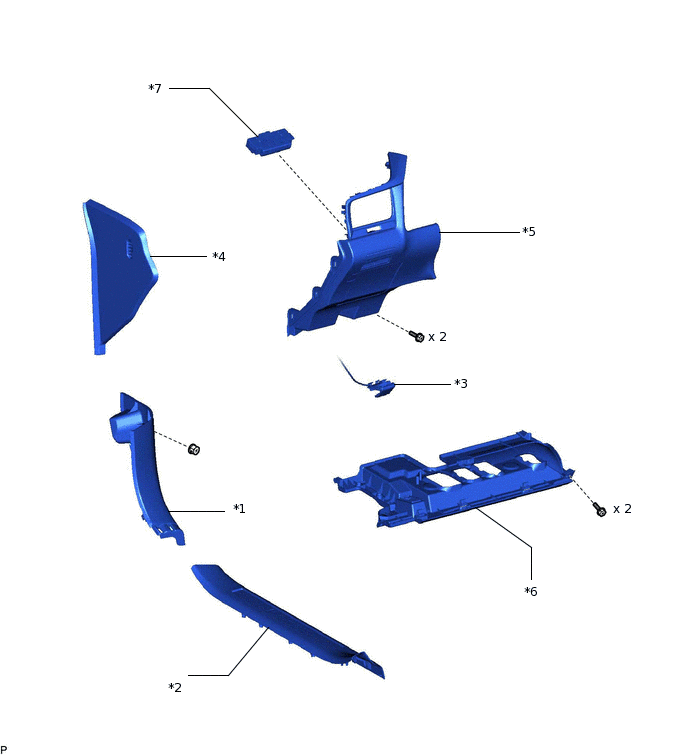 *7

*5

*4

x 2

*3

*1

x 2

*6

*2

P