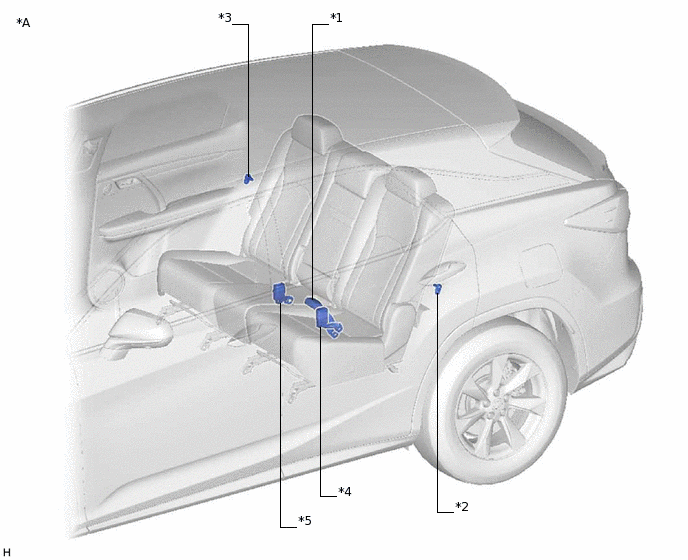 *A

*3

*1

*4

*2

*5

H