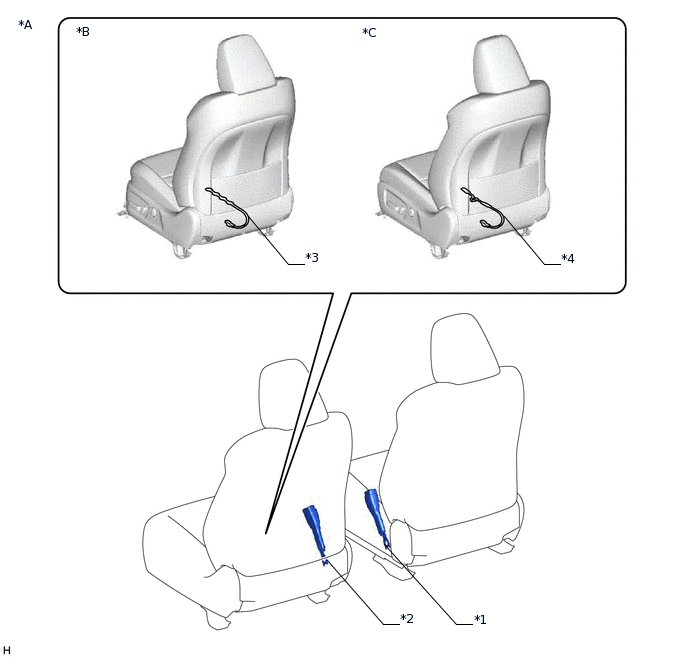 *A
*B
*C
*3
*4
*2
*1
H