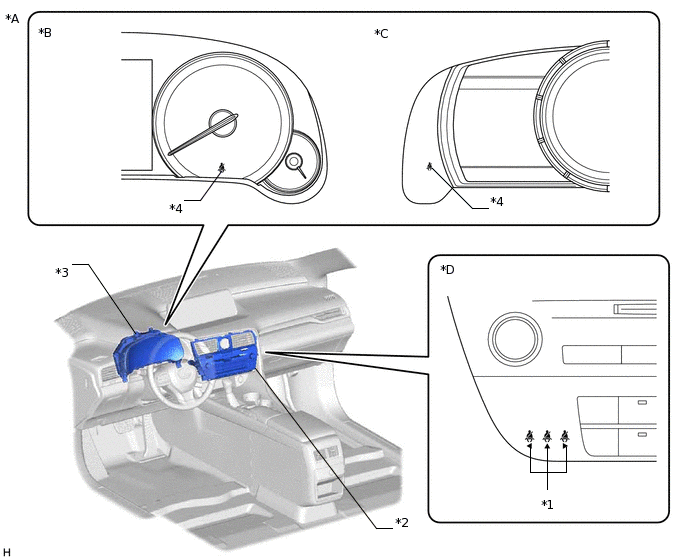 *A

*B

*4

*C

*4

*3

*D

*1

*2

H