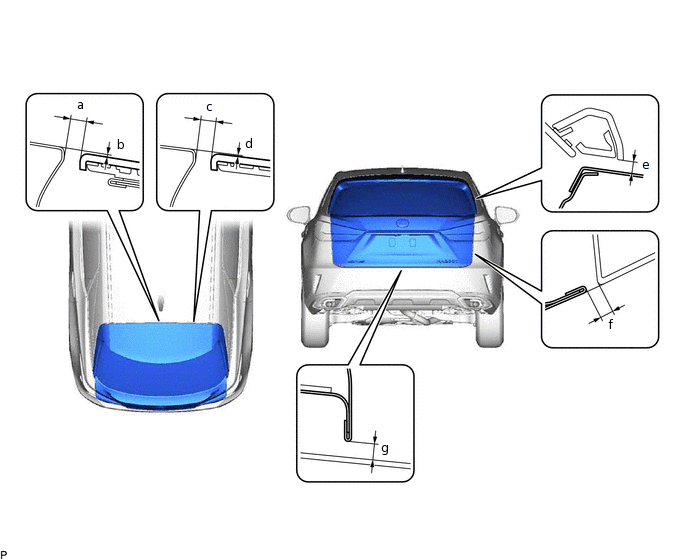 a
b
c
d
e
f
g
P