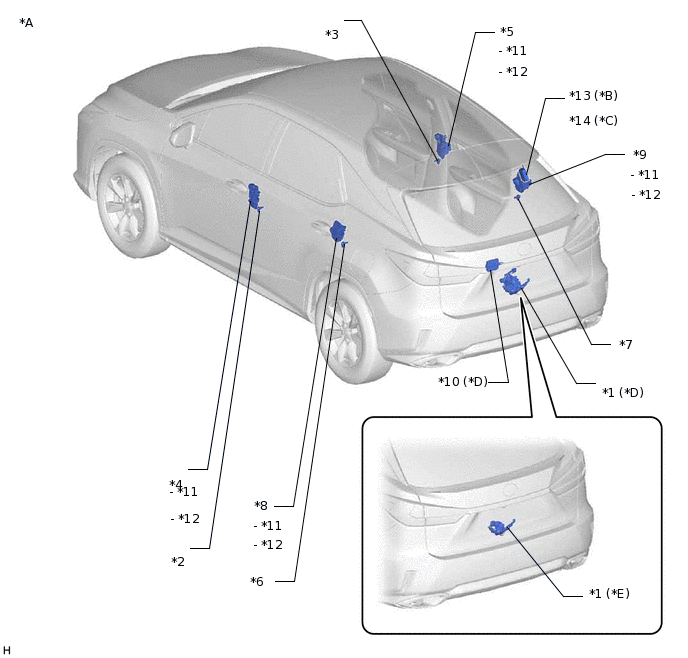 *A

*3

*5
- *11
- *12

*13 (*B)
*14 (*C)

*9
- *11
- *12

*7

*10 (*D)

*1 (*D)

*4
- *11
- *12

*2

*8
- *11
- *12

*6

*1 (*E)

H