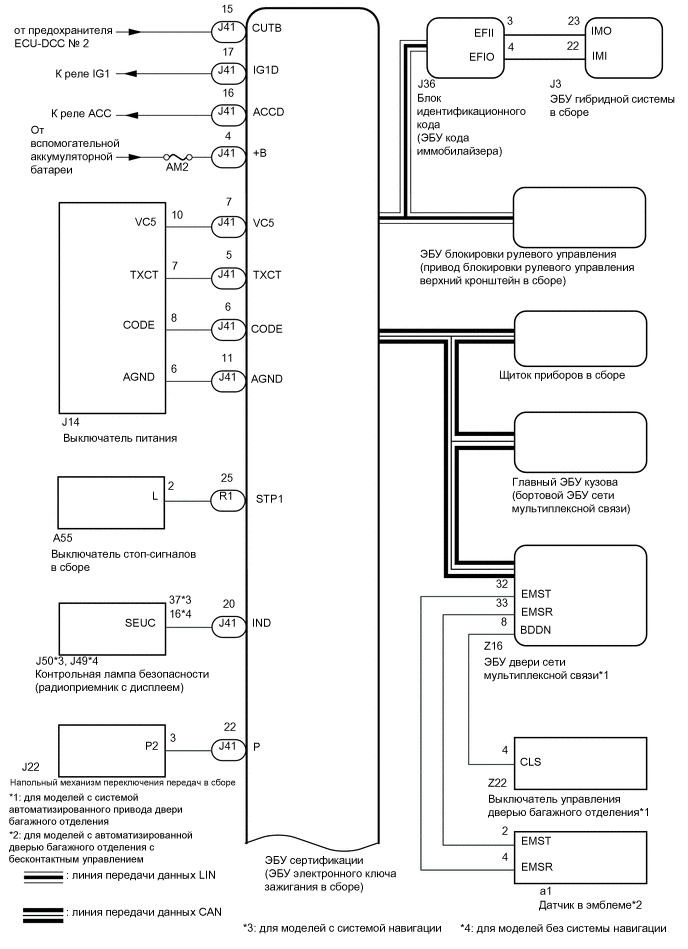 от предохранителя ECU-DCC № 2
15
J41
CUTB

К реле IG1
17
J41
IG1D

К реле ACC
16
J41
ACCD

От вспомогательной аккумуляторной батареи
AM2
4
J41
+B

VC5
10
7
J41
VC5

TXCT
7
5
J41
TXCT

CODE
8
6
J41
CODE

AGND
6
11
J41
AGND

J14
Выключатель питания

L
2
25
R1
STP1

A55
Выключатель стоп-сигналов в сборе

SEUC
37*3
16*4
20
J41
IND

J50*3, J49*4
Контрольная лампа безопасности (радиоприемник с дисплеем)

P2
3
22
J41
P

J22
Напольный механизм переключения передач в сборе

*1: для моделей с системой автоматизированного привода двери багажного отделения

*2: для моделей с автоматизированной дверью багажного отделения с бесконтактным управлением

: линия передачи данных LIN

: линия передачи данных CAN

ЭБУ сертификации (ЭБУ электронного ключа зажигания в сборе)

EFII
3
23
IMO
EFIO
4
22
IMI

J36
Блок идентификационного кода (ЭБУ кода иммобилайзера)

J3
ЭБУ гибридной системы в сборе

ЭБУ блокировки рулевого управления (привод блокировки рулевого управления верхний кронштейн в сборе)

Щиток приборов в сборе

Главный ЭБУ кузова (бортовой ЭБУ сети мультиплексной связи)

32
EMST
33
EMSR
8
BDDN

Z16
ЭБУ двери сети мультиплексной связи*1

4
CLS

Z22
Выключатель управления дверью багажного отделения*1

2
EMST
4
EMSR

a1
Датчик в эмблеме*2

*3: для моделей с системой навигации

*4: для моделей без системы навигации