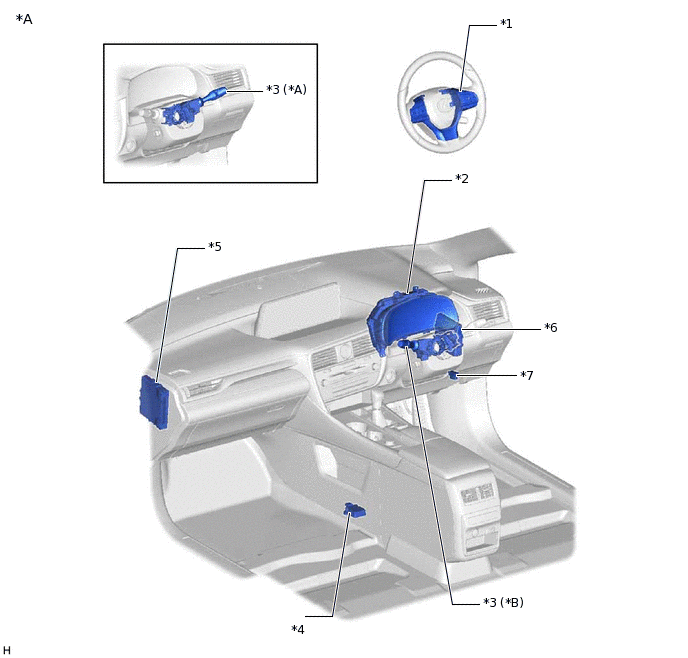 *A

*3 (*A)

*1

*2

*5

*6

*7

*3 (*B)

*4

H