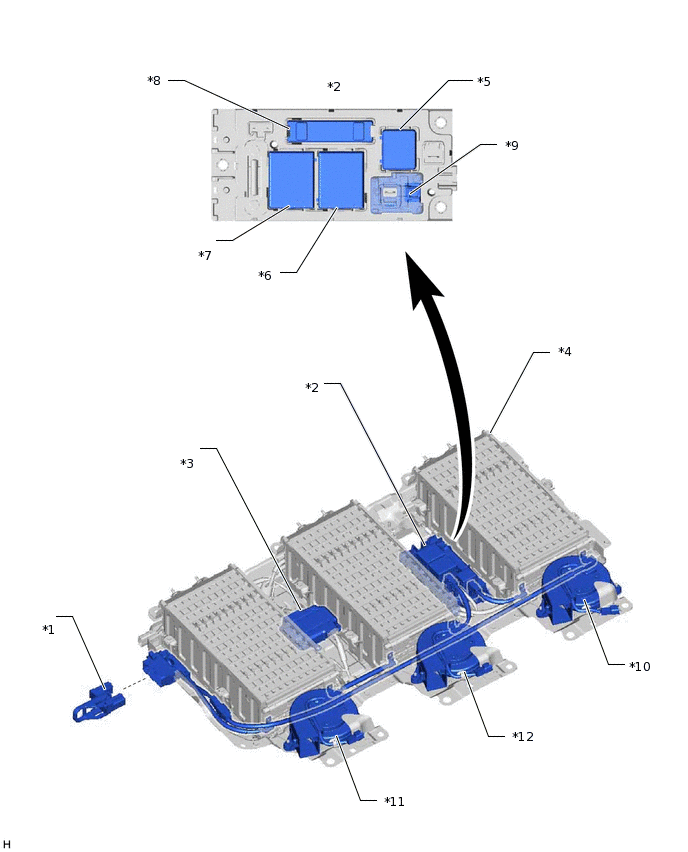 *8
*2
*5
*9
*7
*6
*4
*2
*3
*1
*10
*12
*11
H