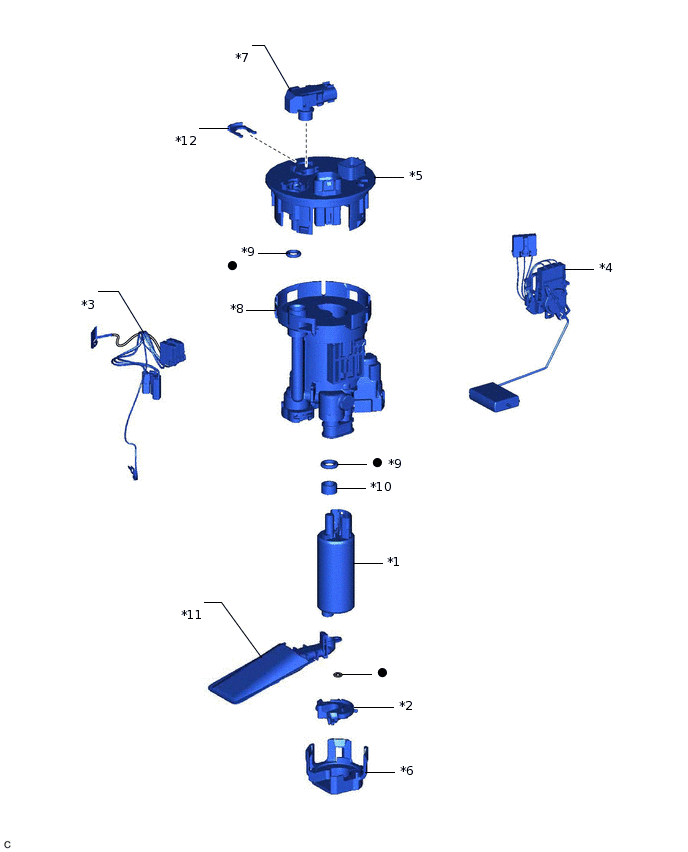 *7

*12

*5

*9

*4

*3

*8

*9

*10

*1

*11

*2

*6

C