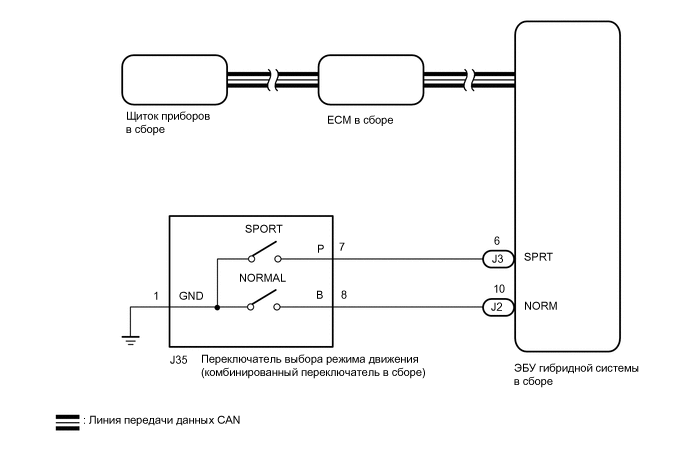 Щиток приборов в сборе

ECM в сборе

SPORT

P 7

6

J3

SPRT

NORMAL

1 GND

B 8

10

J2

NORM

J35 Переключатель выбора режима движения (комбинированный переключатель в сборе)

ЭБУ гибридной системы в сборе

: Линия передачи данных CAN