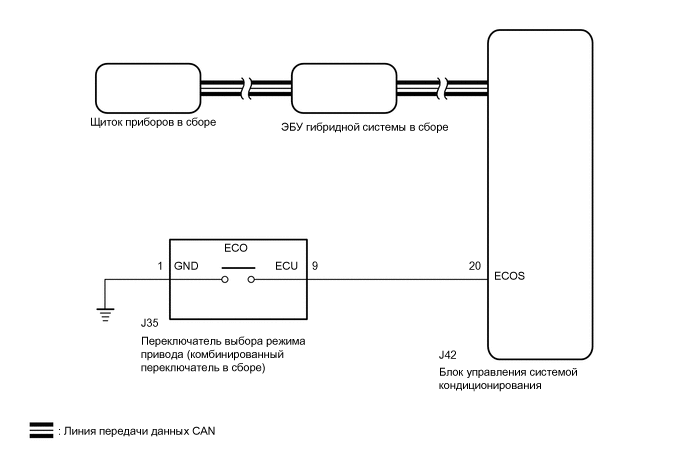 Щиток приборов в сборе

ЭБУ гибридной системы в сборе

ECO

1 GND

ECU 9

20

ECOS

J35

Переключатель выбора режима привода (комбинированный переключатель в сборе)

J42

Блок управления системой кондиционирования

: Линия передачи данных CAN