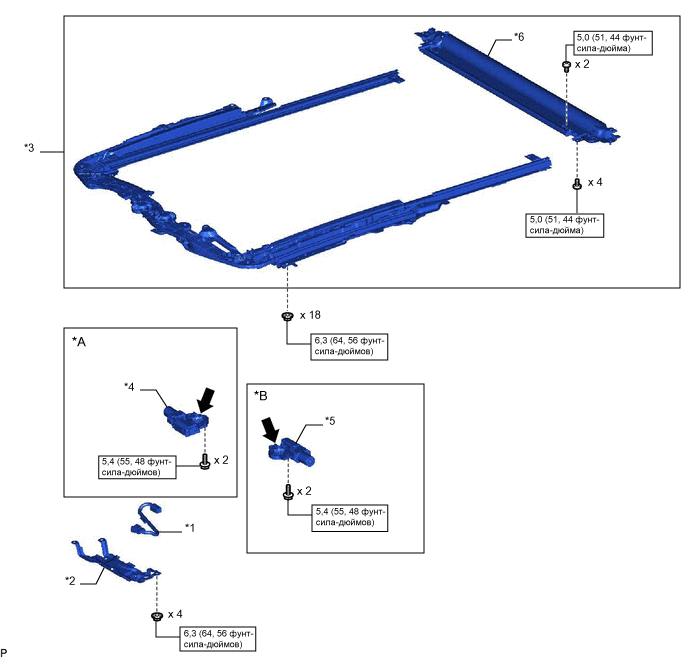 *6

5,0 (51, 44 фунт-сила-дюйма)

x 2

*3

x 4

5,0 (51, 44 фунт-сила-дюйма)

x 18

6,3 (64, 56 фунт-сила-дюймов)

*A

*4

5,4 (55, 48 фунт-сила-дюймов)

x 2

*B

*5

x 2

5,4 (55, 48 фунт-сила-дюймов)

*1

*2

x 4

6,3 (64, 56 фунт-сила-дюймов)

P