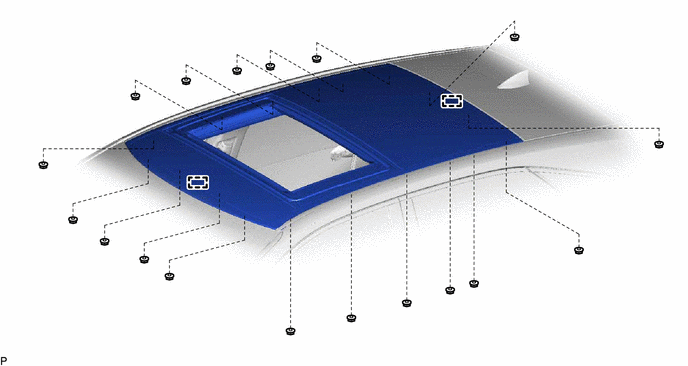 P