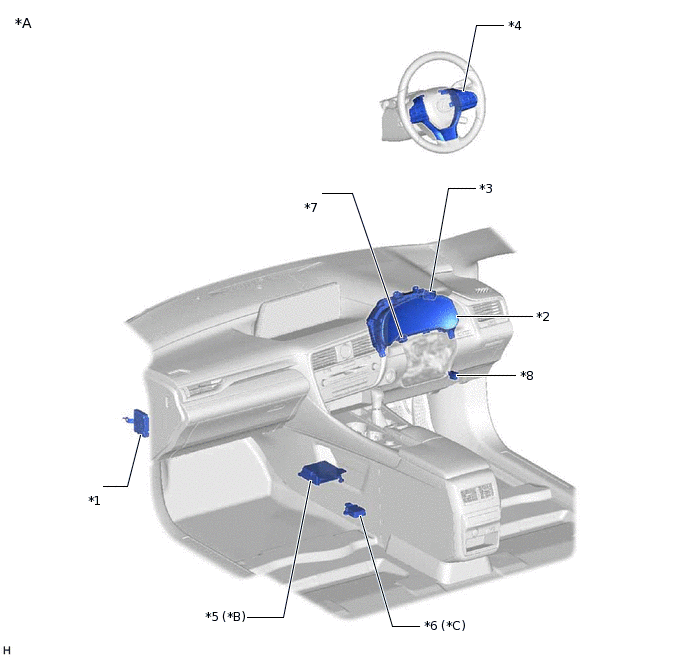 *A

*4

*3

*7

*2

*8

*1

*5 (*B)

*6 (*C)

H