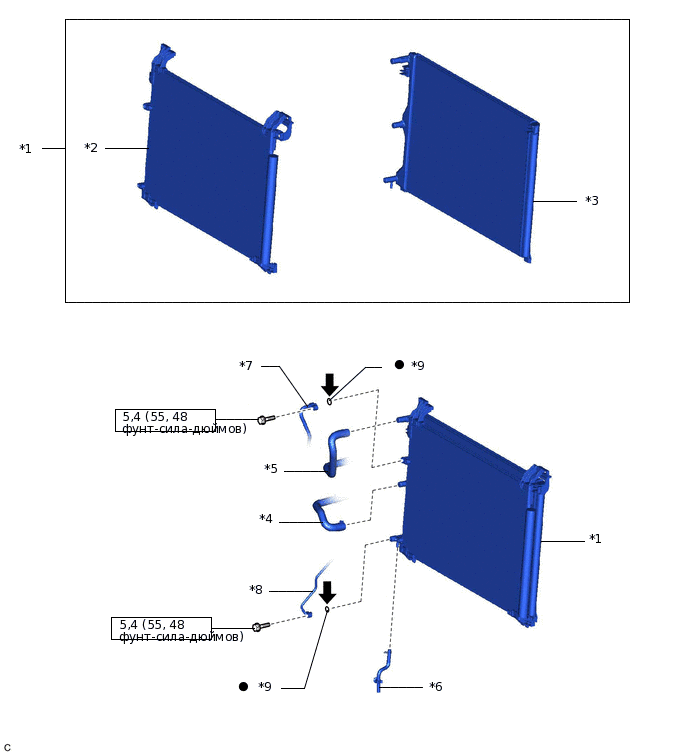 *1
*2
*3

*7
● *9
5,4 (55, 48 фунт-сила-дюймов)
*5
*4
*1
*8
5,4 (55, 48 фунт-сила-дюймов)
● *9
*6

C