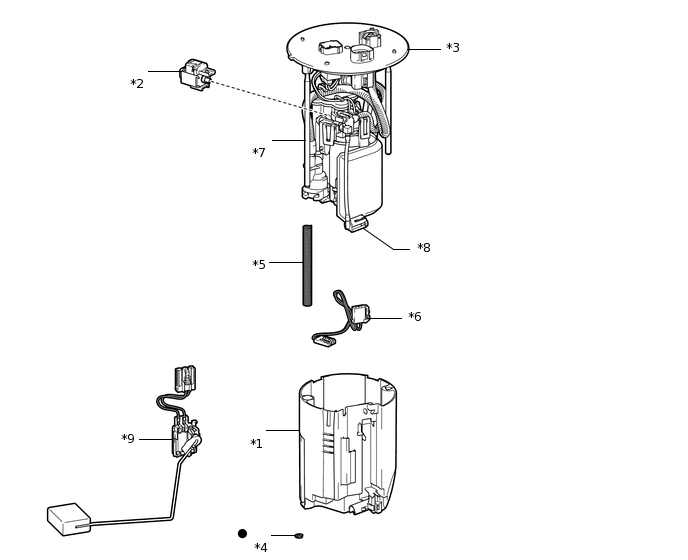 *3
*2
*7
*8
*5
*6
*9
*1
*4