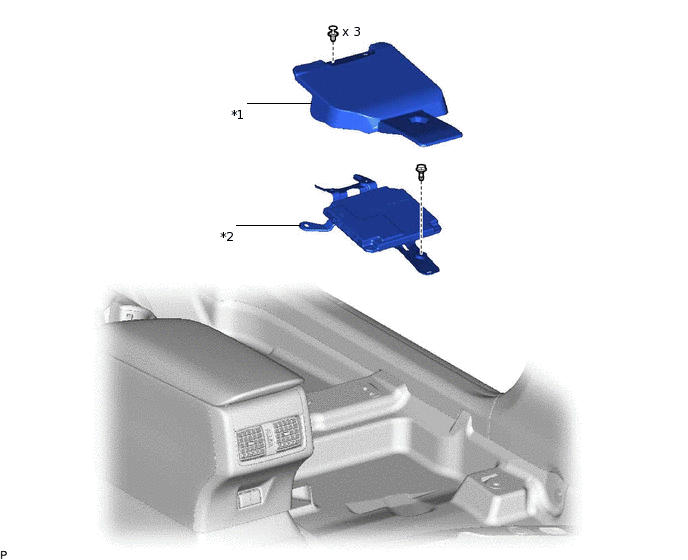 x 3

*1

*2

P