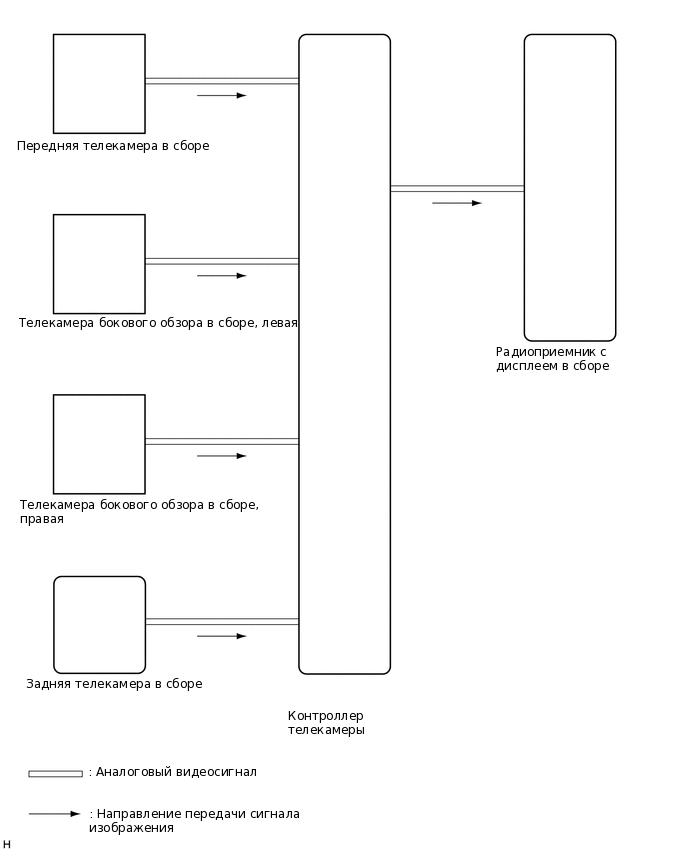 Передняя телекамера в сборе

Телекамера бокового обзора в сборе, левая

Телекамера бокового обзора в сборе, правая

Задняя телекамера в сборе

Контроллер телекамеры

Радиоприемник с дисплеем в сборе

: Аналоговый видеосигнал

: Направление передачи сигнала изображения

H