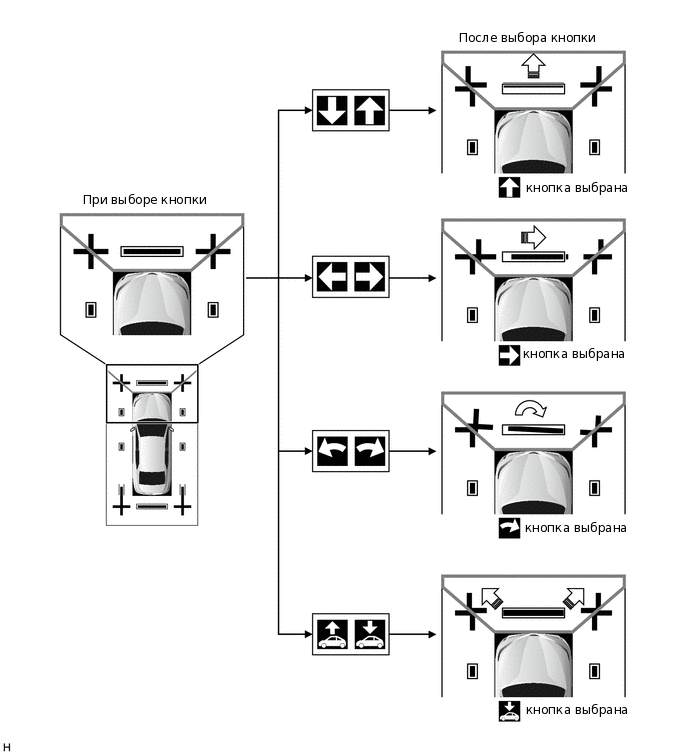 При выборе кнопки

После выбора кнопки

кнопка выбрана

кнопка выбрана

кнопка выбрана

кнопка выбрана

H