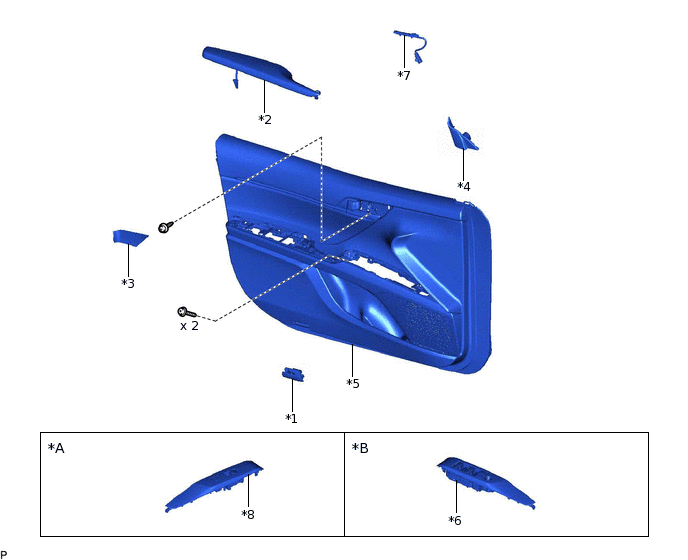 *7

*2

*4

*3

x 2

*5

*1

*A

*8

*B

*6

P