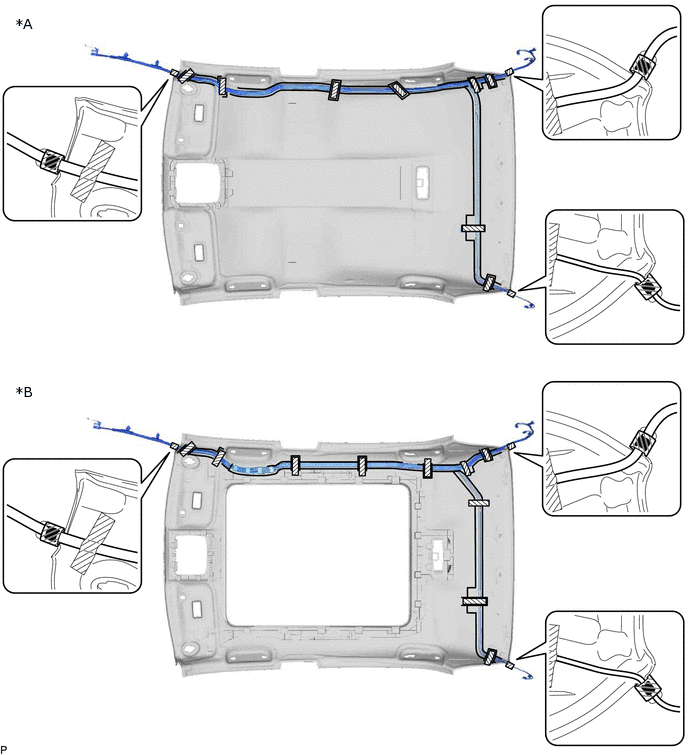 *A

*B

P