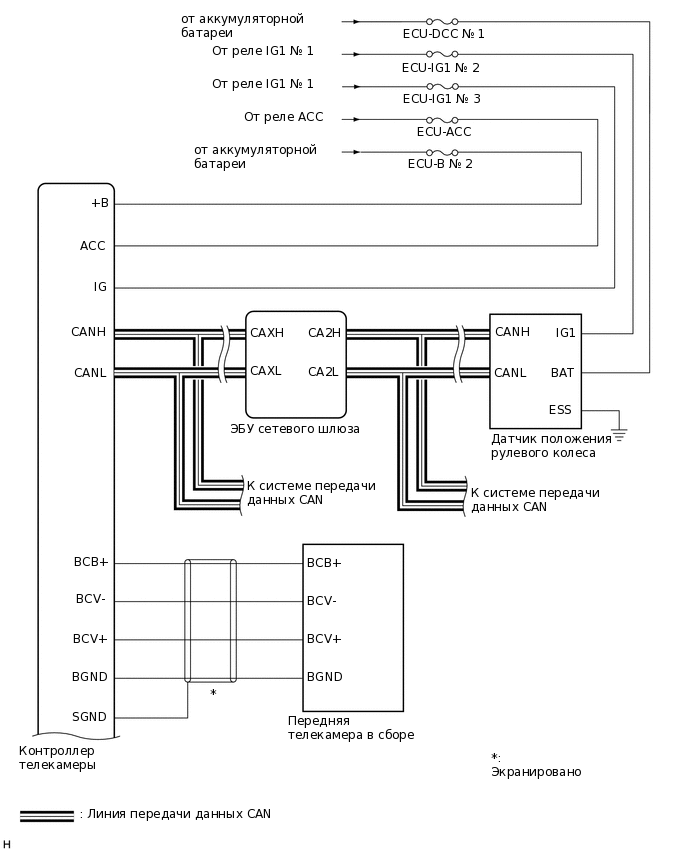 от аккумуляторной батареи
ECU-DCC № 1
От реле IG1 № 1
ECU-IG1 № 2
От реле IG1 № 1
ECU-IG1 № 3
От реле ACC
ECU-ACC
от аккумуляторной батареи
ECU-B № 2

+B
ACC
IG
CANH
CANL

CAXH
CAXL
CA2H
CA2L
ЭБУ сетевого шлюза

CANH
CANL
IG1
BAT
ESS
Датчик положения рулевого колеса

К системе передачи данных CAN
К системе передачи данных CAN

BCB+
BCV-
BCV+
BGND
SGND

BCB+
BCV-
BCV+
BGND

*

Передняя телекамера в сборе

Контроллер телекамеры

*: Экранировано

: Линия передачи данных CAN

H