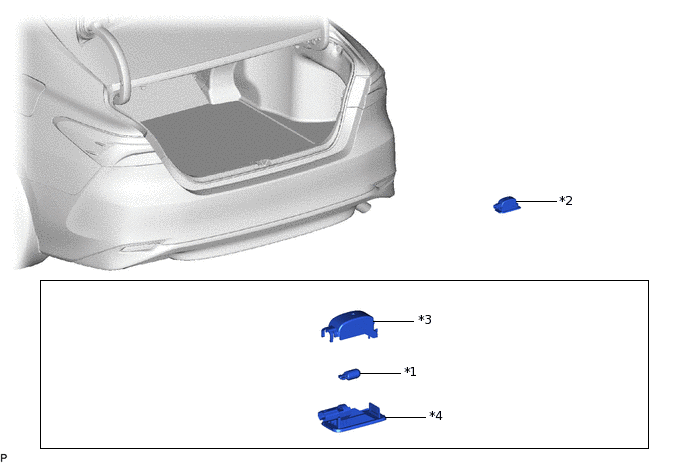 *2

*3

*1

*4

P