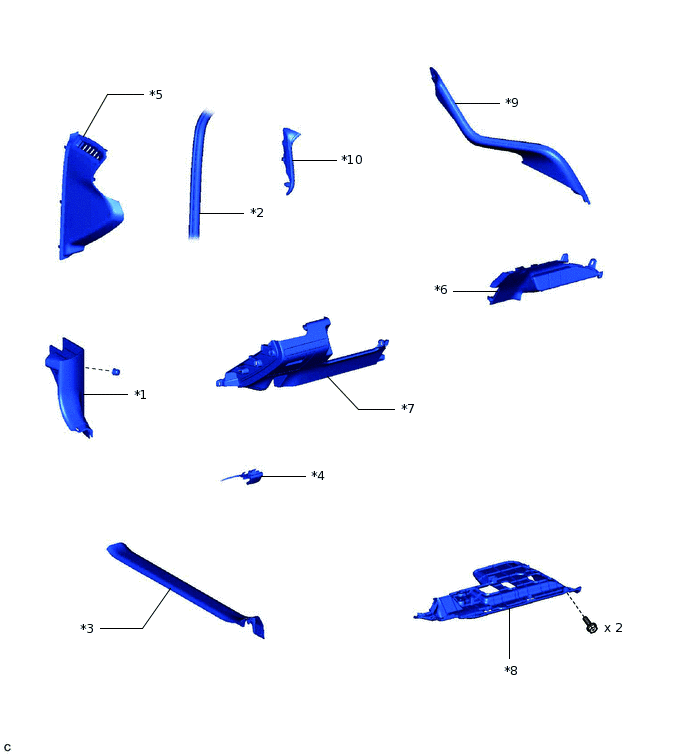 *5

*2

*10

*9

*6

*1

*7

*4

*3

x 2

*8

C