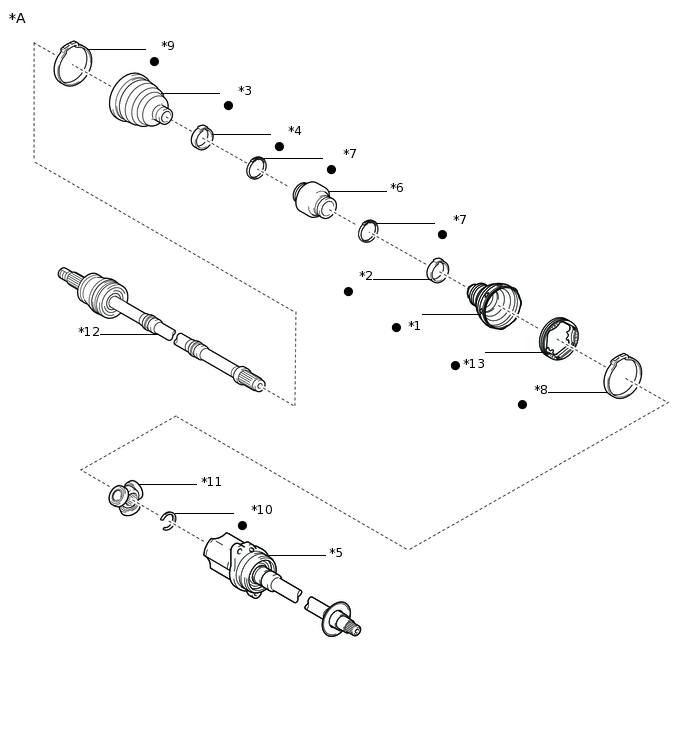 *A

*9

*3

*4

*7

*6

*7

*2

*1

*13

*8

*12

*11

*10

*5