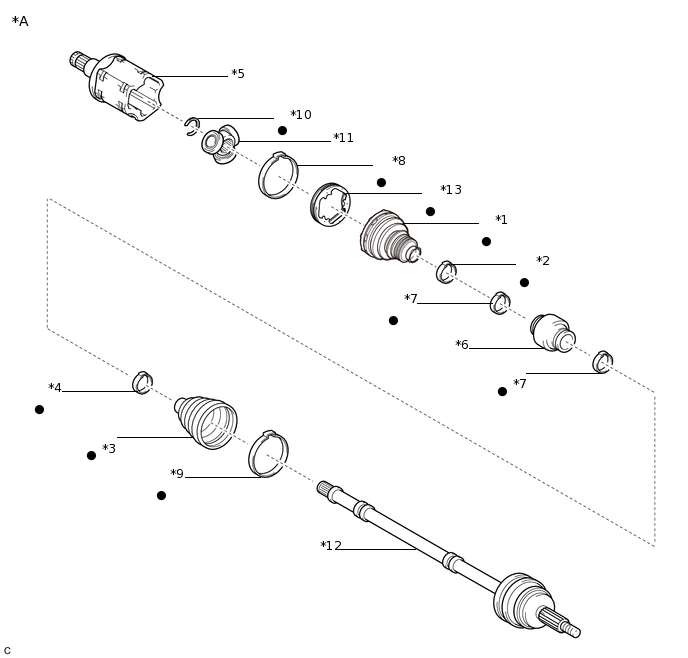 *A

*5

*10

*11

*8

*13

*1

*2

*7

*6

*7

*4

*3

*9

*12

C