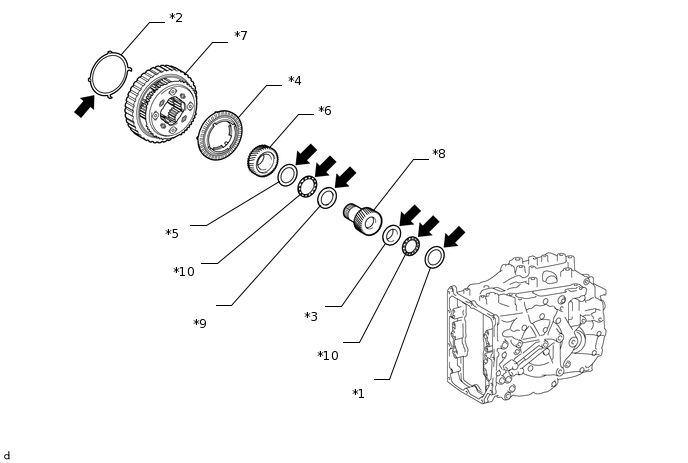 *2
*7
*4
*6
*8
*5
*10
*9
*3
*10
*1
d