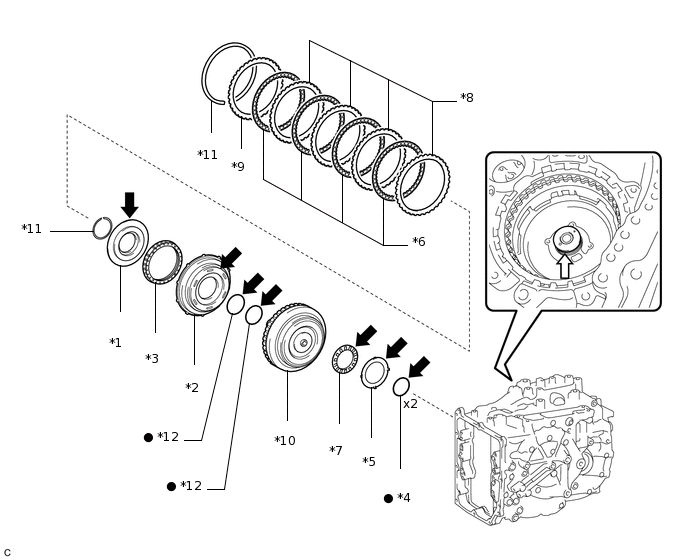 *8

*11

*9

*6

*11

*1

*3

*2

● *12

● *12

*10

*7

*5

x2

● *4

C