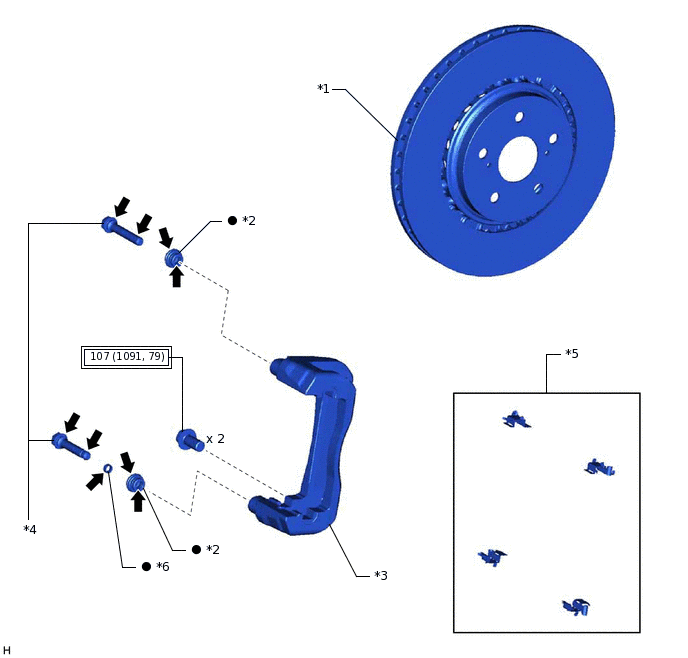 *1

● *2

107 (1091, 79)

x 2

*5

*4

● *2

● *6

*3

H