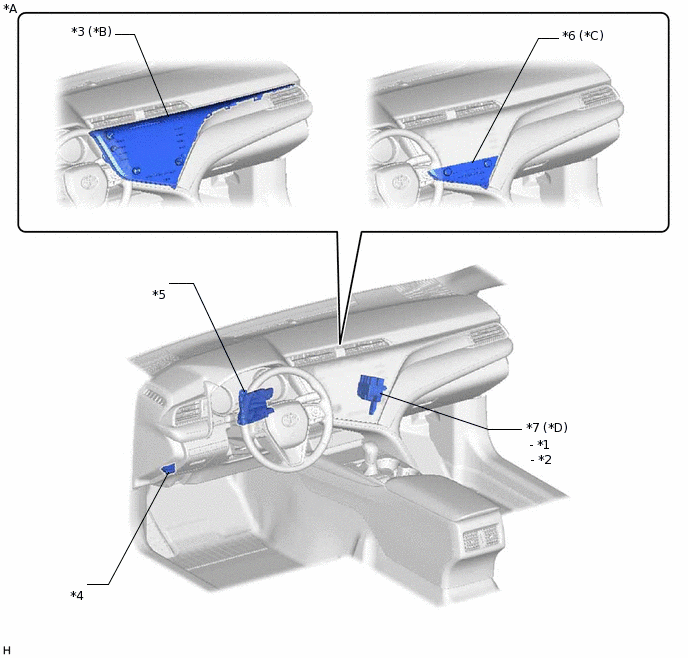 *A

*3 (*B)

*6 (*C)

*5

*7 (*D)
- *1
- *2

*4

H