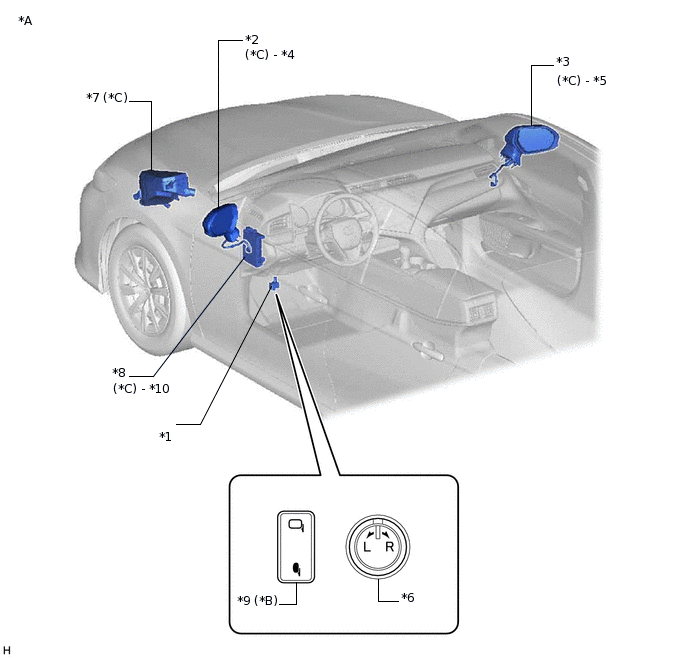 *A

*2
(*C) - *4

*3
(*C) - *5

*7 (*C)

*8
(*C) - *10

*1

L R

*9 (*B)

*6

H