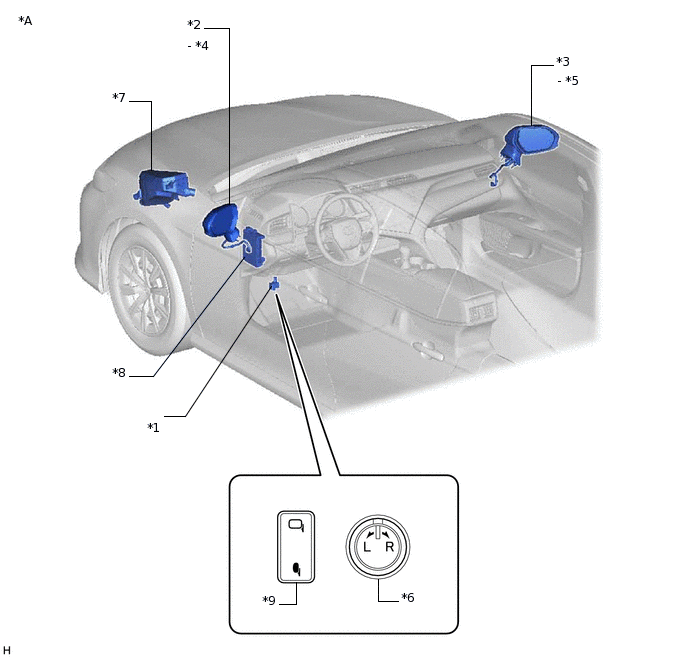 *A

*2
- *4

*3
- *5

*7

*8

*1

L R

*9

*6

H