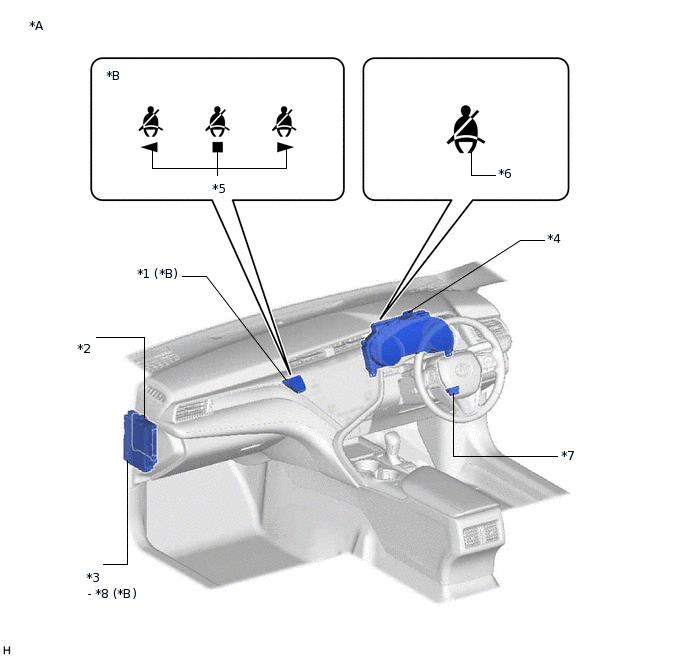 *A

*B

*5

*6

*4

*1 (*B)

*2

*7

*3
- *8 (*B)

H