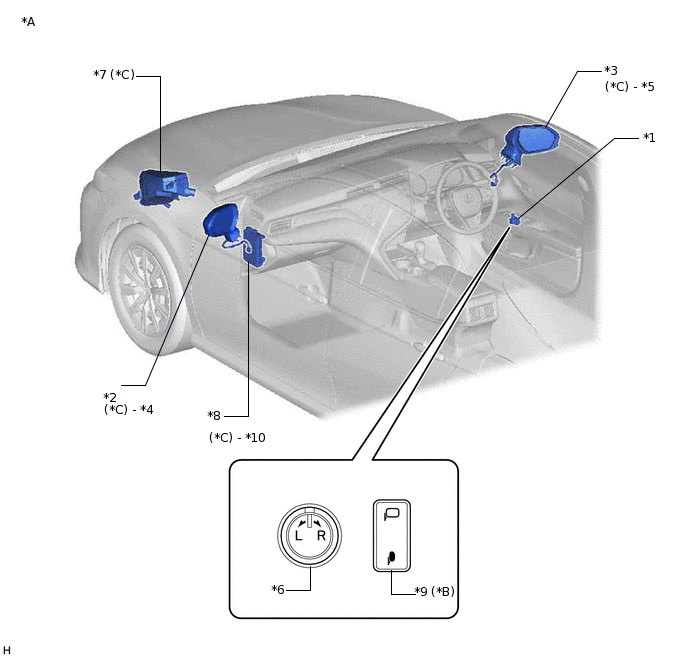 *A

*7 (*C)

*3
(*C) - *5

*1

*2
(*C) - *4

*8

(*C) - *10

L R

*6

*9 (*B)

H