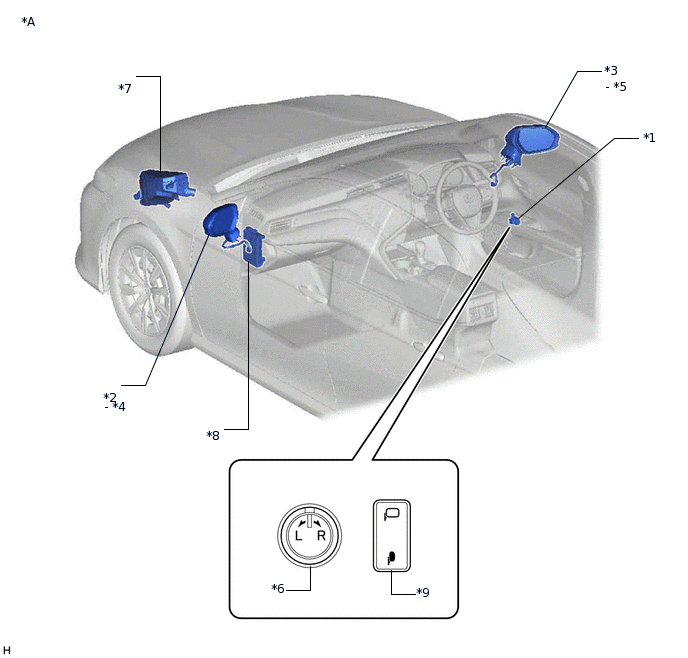 *A

*7

*3
- *5

*1

*2
- *4

*8

L R

*6

*9

H