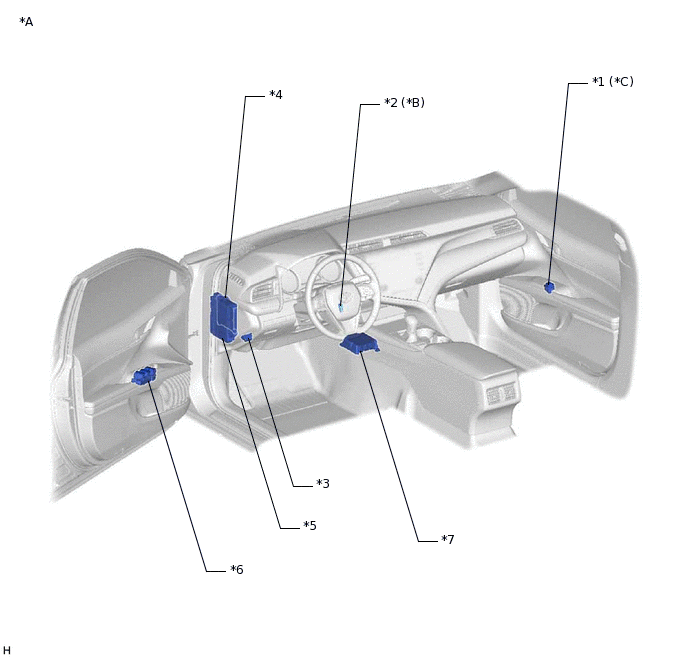 *A

*4

*2 (*B)

*1 (*C)

*3

*5

*7

*6

H