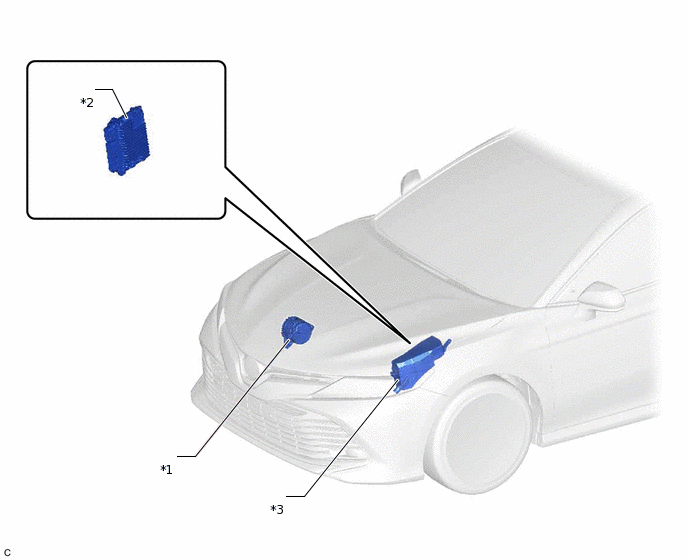 *2

*1

*3

C