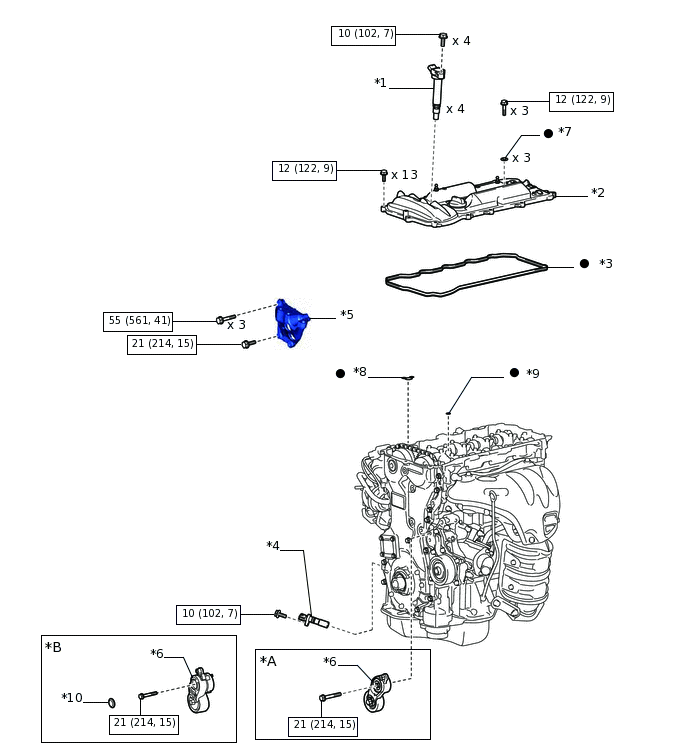 10 (102, 7)
x 4
*1
x 4
12 (122, 9)
x 3
*7
x 3
12 (122, 9)
x 13
*2
*3
55 (561, 41)
x 3
*5
21 (214, 15)
*8
*9
*4
10 (102, 7)
*B
*6
*10
21 (214, 15)
*A
*6
21 (214, 15)