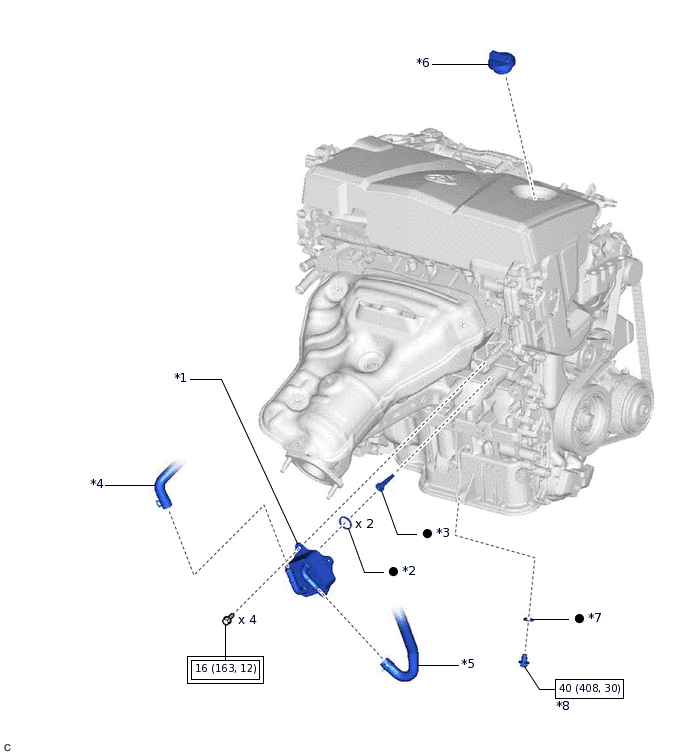 *6

*1

*4

x 2

● *3

● *2

x 4

● *7

16 (163, 12)

*5

40 (408, 30)

*8

C