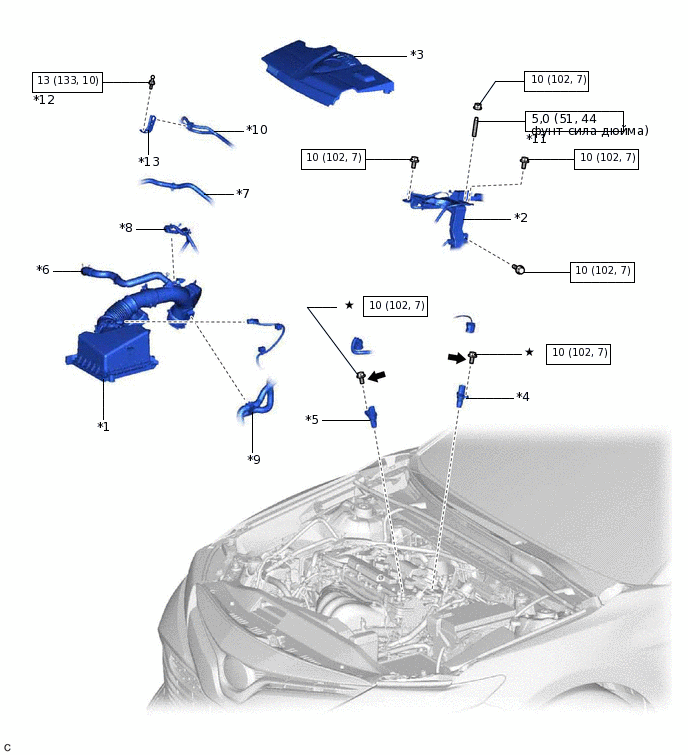 *3

13 (133, 10)
*12

10 (102, 7)

5,0 (51, 44 фунт-сила дюйма)
*11

*10

*13

10 (102, 7)

10 (102, 7)

*7

*2

*8

*6

10 (102, 7)

★ 10 (102, 7)

★ 10 (102, 7)

*4

*5

*1

*9

C