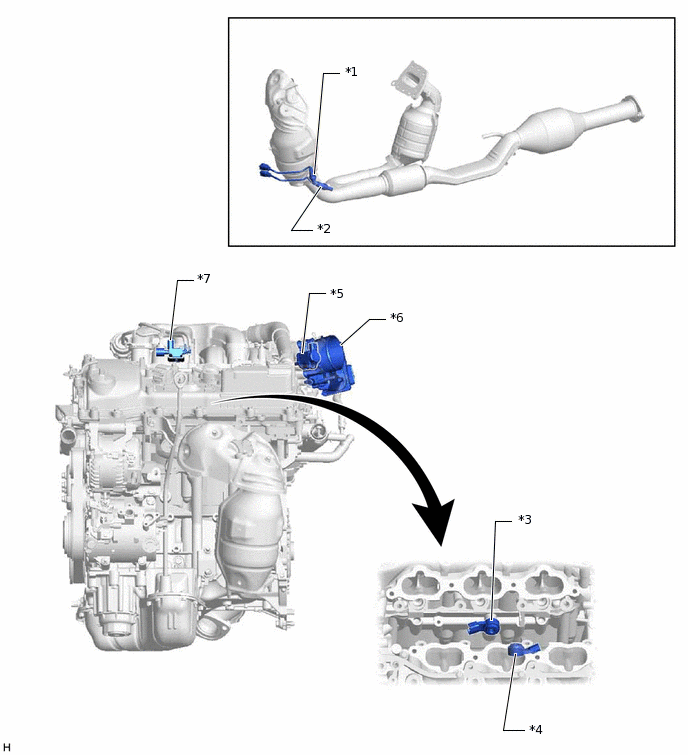 *1

*2

*7

*5

*6

*3

*4

H