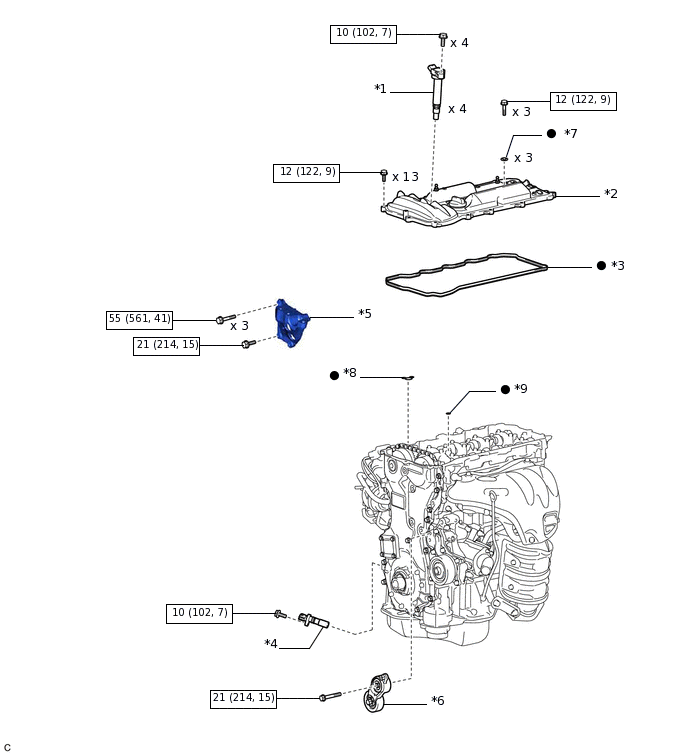 10 (102, 7)
x 4
*1
x 4
12 (122, 9)
x 3
● *7
x 3
12 (122, 9)
x 13
*2
● *3
55 (561, 41)
x 3
*5
21 (214, 15)
● *8
● *9
10 (102, 7)
*4
21 (214, 15)
*6
C