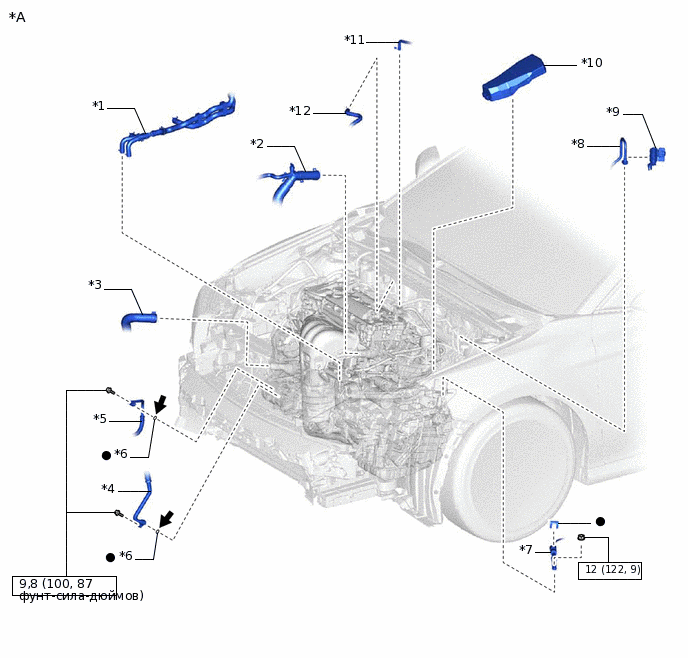 *A

*11

*10

*1

*12

*9

*2

*8

*3

*5

*6

*4

*6

*7

9,8 (100, 87 фунт-сила-дюймов)

12 (122, 9)