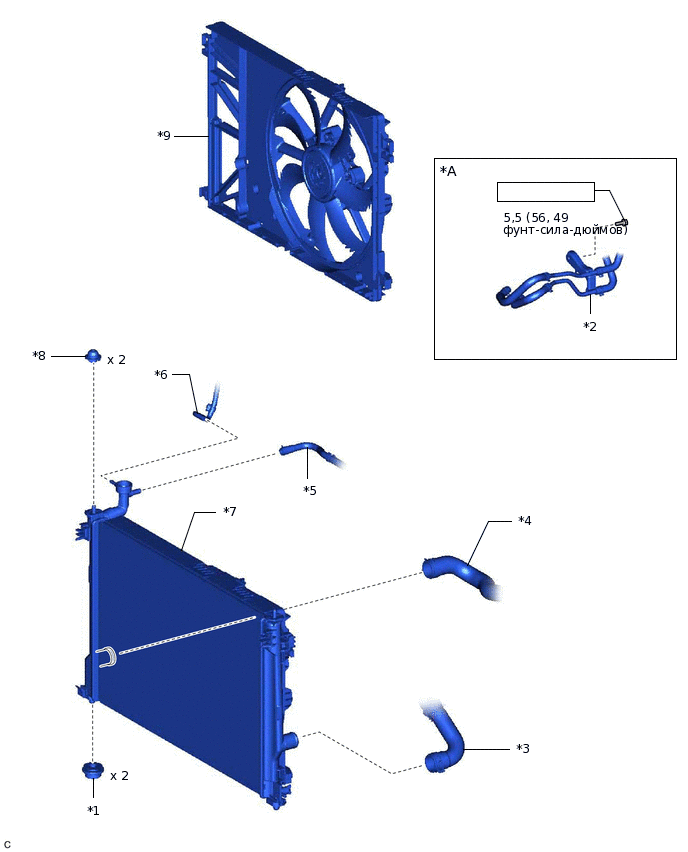 *9

*A

5,5 (56, 49 фунт-сила-дюймов)

*2

*8

x 2

*6

*5

*7

*4

*3

x 2

*1

C