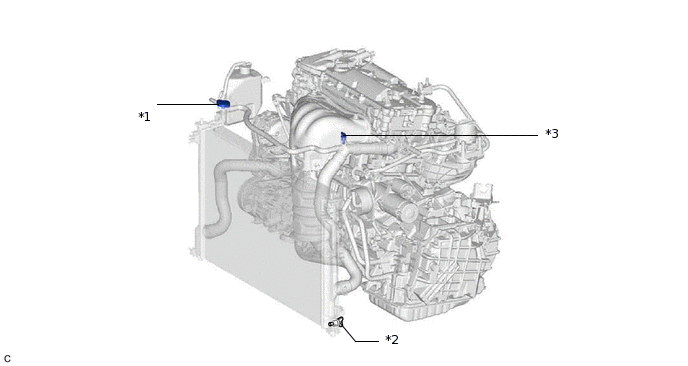 *1

*3

*2

C